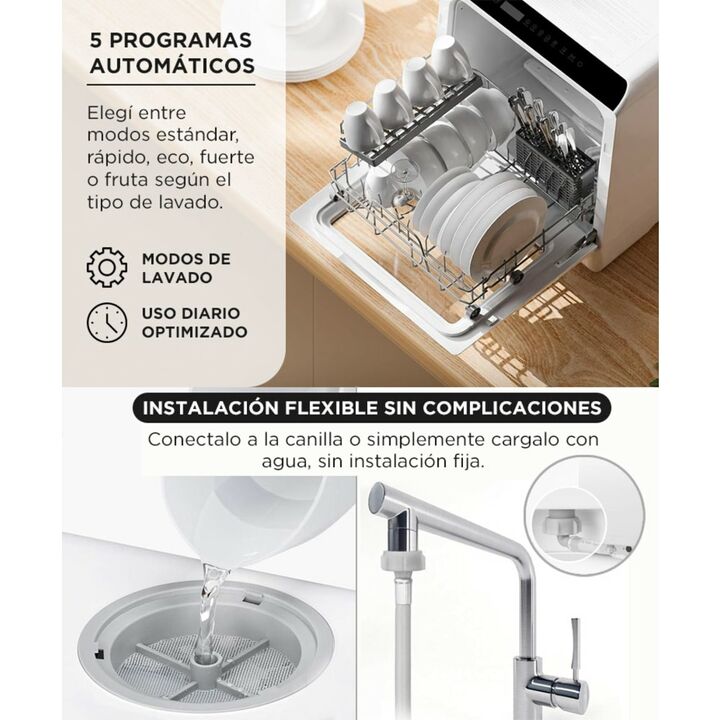 5 PROGRAMAS AUTOMÁTICOS

Elegí entre modos estándar, rápido, eco, fuerte o fruta según el tipo de lavado.

MODOS DE LAVADO

USO DIARIO OPTIMIZADO

INSTALACIÓN FLEXIBLE SIN COMPLICACIONES

Conectalo a la canilla o simplemente cargalo con agua, sin instalación fija.