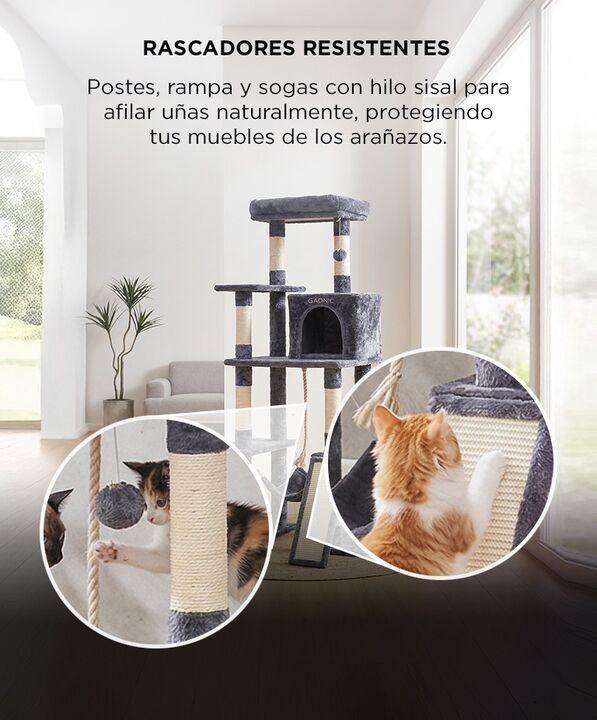 RASCADORES RESISTENTES

Postes, rampa y sogas con hilo sisal para afilar uñas naturalmente, protegiendo tus muebles de los arañazos.

GADNIC