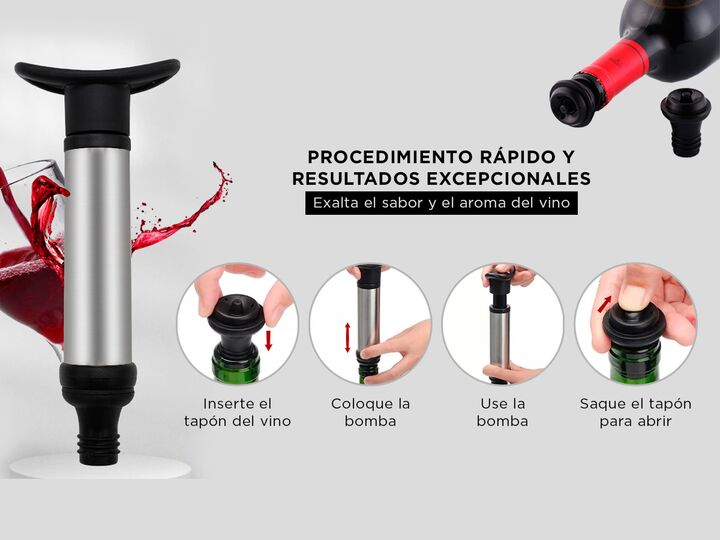 PROCEDIMIENTO RÁPIDO Y RESULTADOS EXCEPCIONALES

Exalta el sabor y el aroma del vino

Inserte el tapón del vino

Coloque la bomba

Use la bomba

Saque el tapón para abrir