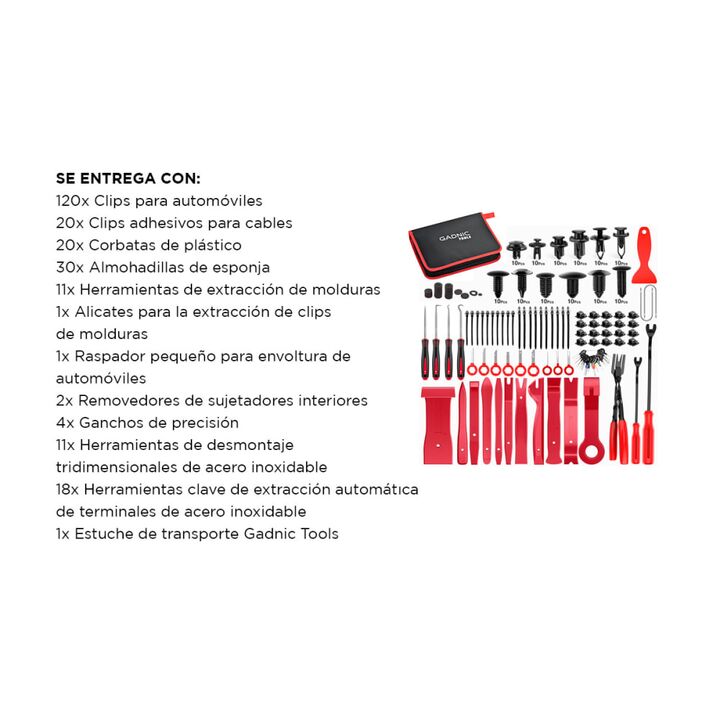 SE ENTREGA CON:
120x Clips para automóviles
20x Clips adhesivos para cables
20x Corbatas de plástico
30x Almohadillas de esponja
11x Herramientas de extracción de molduras
1x Alicates para la extracción de clips de molduras
1x Raspador pequeño para envoltura de automóviles
2x Removedores de sujetadores interiores
4x Ganchos de precisión
11x Herramientas de desmontaje tridimensionales de acero inoxidable
18x Herramientas clave de extracción automática de terminales de acero inoxidable
1x Estuche de transporte Gadnic Tools

GADNIC TOOLS

10Pcs 10Pcs 10Pcs 10Pcs 10Pcs 10Pcs
10Pcs 10Pcs 10Pcs 10Pcs 10Pcs 10Pcs