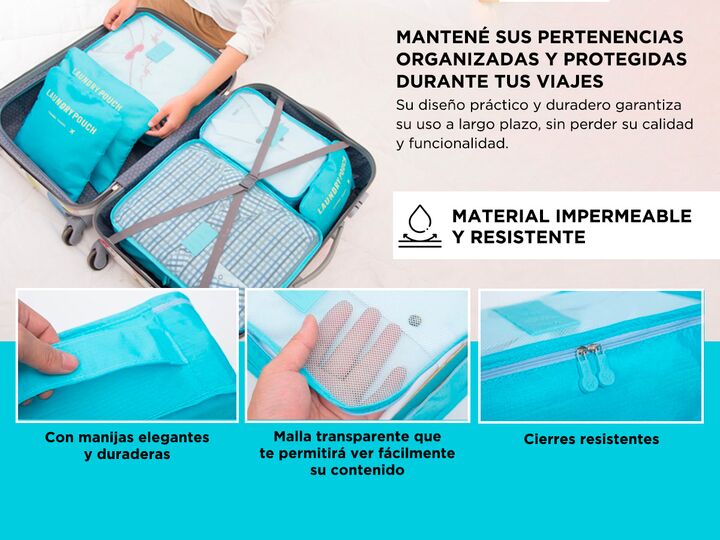 LAUNDRY POUCH

LAUNDRY POUCH

LAUNDRY POUCH

MANTENÉ SUS PERTENENCIAS ORGANIZADAS Y PROTEGIDAS DURANTE TUS VIAJES

Su diseño práctico y duradero garantiza su uso a largo plazo, sin perder su calidad y funcionalidad.

MATERIAL IMPERMEABLE Y RESISTENTE

Con manijas elegantes y duraderas

Malla transparente que te permitirá ver fácilmente su contenido

Cierres resistentes