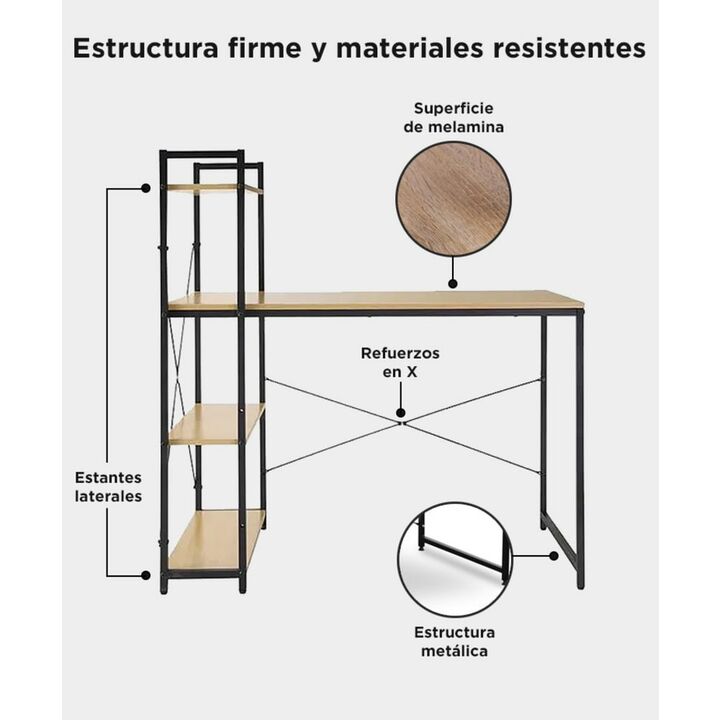 Estructura firme y materiales resistentes

Superficie de melamina

Refuerzos en X

Estantes laterales

Estructura metálica