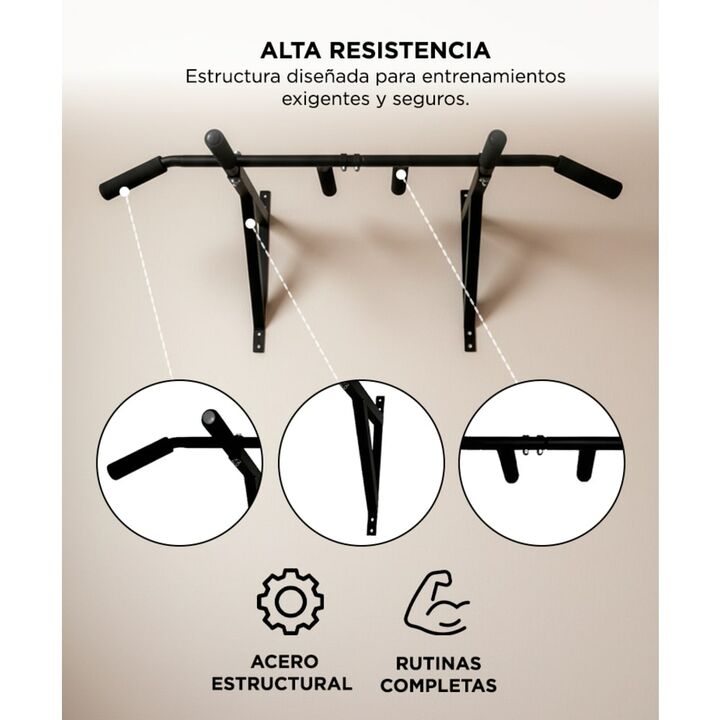 ALTA RESISTENCIA
Estructura diseñada para entrenamientos exigentes y seguros.

ACERO ESTRUCTURAL

RUTINAS COMPLETAS