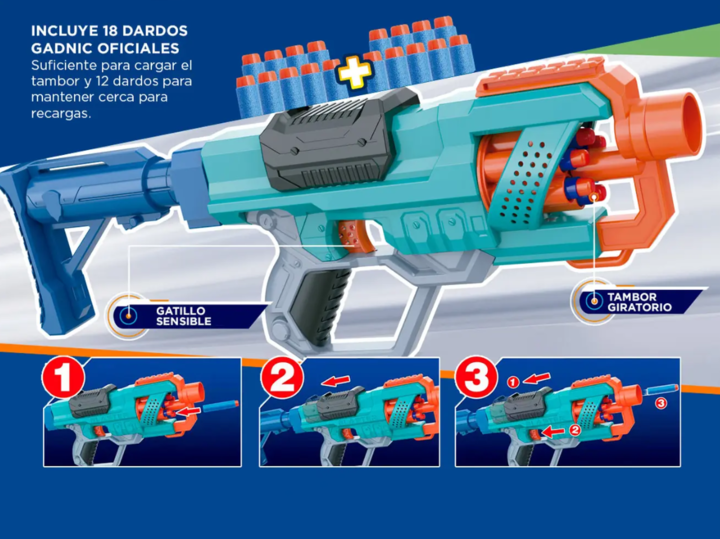 INCLUYE 18 DARDOS GADNIC OFICIALES
Suficiente para cargar el tambor y 12 dardos para mantener cerca para recargas.

GATILLO SENSIBLE

TAMBOR GIRATORIO

1

2

3
1
2
3