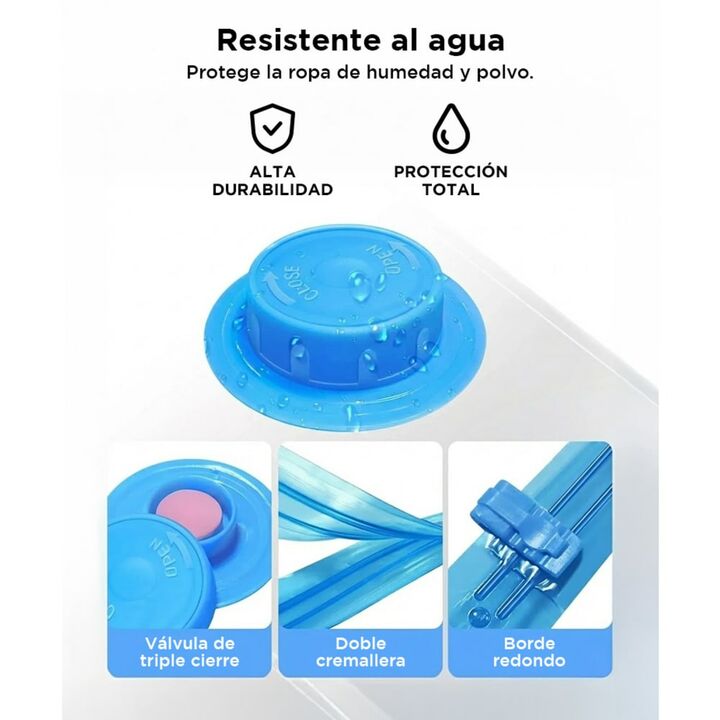 Resistente al agua

Protege la ropa de humedad y polvo.

ALTA DURABILIDAD

PROTECCIÓN TOTAL

CLOSE

OPEN

OPEN

Válvula de triple cierre

Doble cremallera

Borde redondo