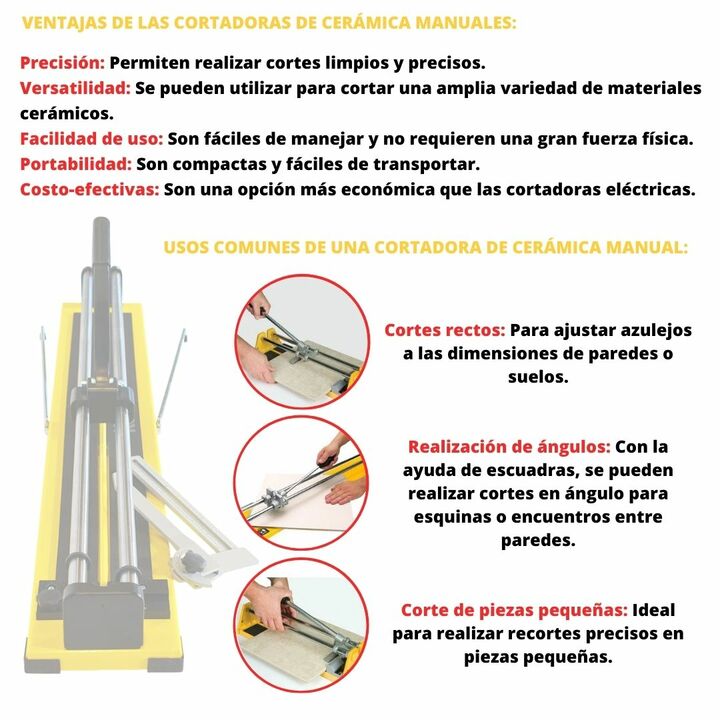 VENTAJAS DE LAS CORTADORAS DE CERÁMICA MANUALES:

Precisión: Permiten realizar cortes limpios y precisos.
Versatilidad: Se pueden utilizar para cortar una amplia variedad de materiales cerámicos.
Facilidad de uso: Son fáciles de manejar y no requieren una gran fuerza física.
Portabilidad: Son compactas y fáciles de transportar.
Costo-efectivas: Son una opción más económica que las cortadoras eléctricas.

USOS COMUNES DE UNA CORTADORA DE CERÁMICA MANUAL:

Cortes rectos: Para ajustar azulejos a las dimensiones de paredes o suelos.

Realización de ángulos: Con la ayuda de escuadras, se pueden realizar cortes en ángulo para esquinas o encuentros entre paredes.

Corte de piezas pequeñas: Ideal para realizar recortes precisos en piezas pequeñas.