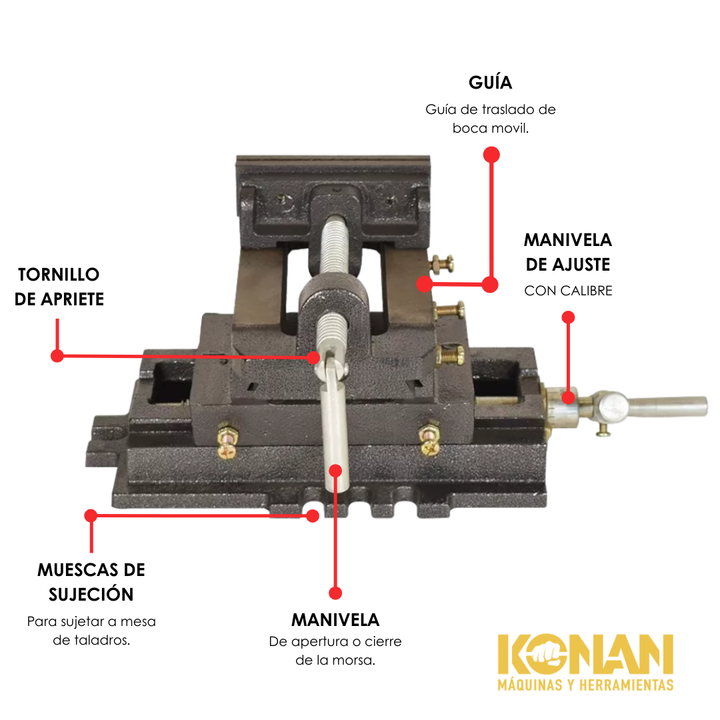 GUÍA
Guía de traslado de boca movil.

MANIVELA DE AJUSTE
CON CALIBRE

TORNILLO DE APRIETE

MUESCAS DE SUJECIÓN
Para sujetar a mesa de taladros.

MANIVELA
De apertura o cierre de la morsa.

KONAN
MÁQUINAS Y HERRAMIENTAS