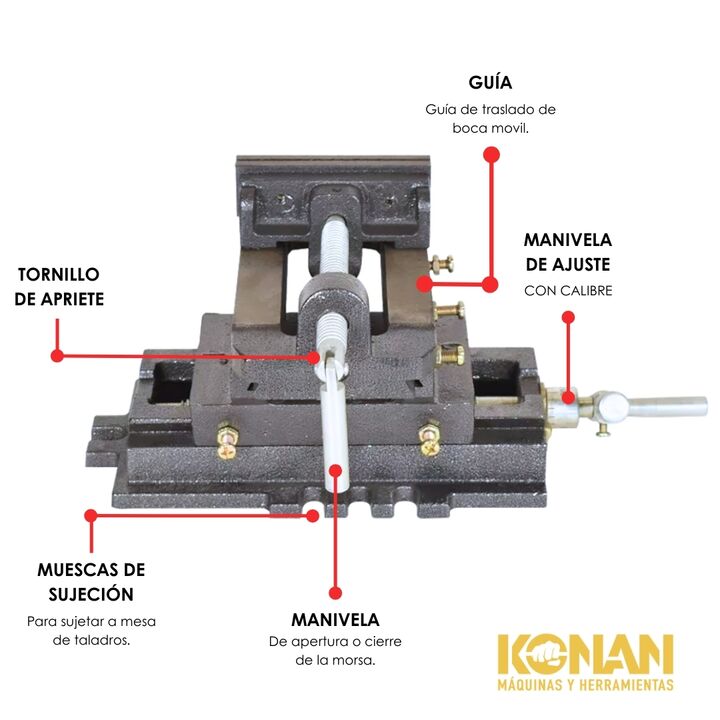 GUÍA
Guía de traslado de boca movil.

MANIVELA DE AJUSTE
CON CALIBRE

TORNILLO DE APRIETE

MUESCAS DE SUJECIÓN
Para sujetar a mesa de taladros.

MANIVELA
De apertura o cierre de la morsa.

KONAN
MÁQUINAS Y HERRAMIENTAS