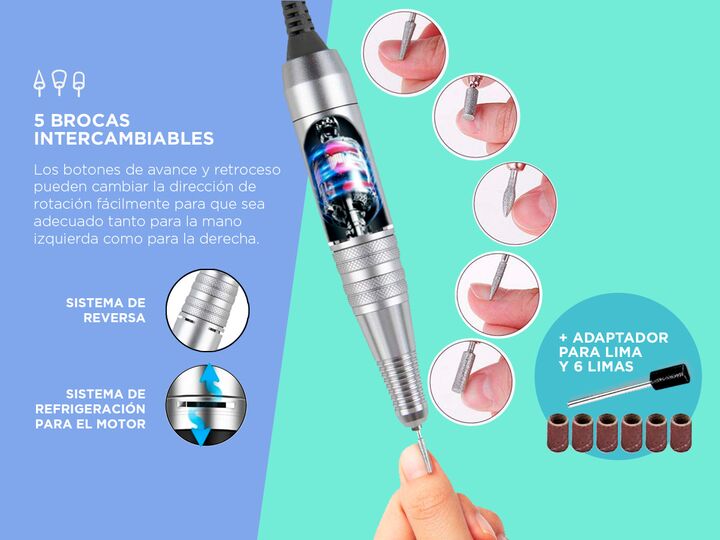 5 BROCAS INTERCAMBIABLES

Los botones de avance y retroceso pueden cambiar la dirección de rotación fácilmente para que sea adecuado tanto para la mano izquierda como para la derecha.

SISTEMA DE REVERSA

SISTEMA DE REFRIGERACIÓN PARA EL MOTOR

+ ADAPTADOR PARA LIMA Y 6 LIMAS