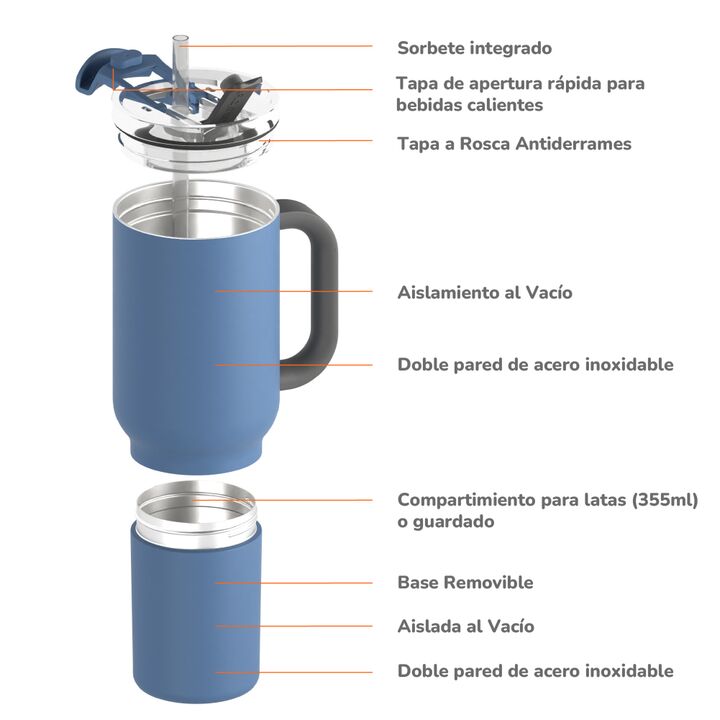 Sorbete integrado

Tapa de apertura rápida para bebidas calientes

Tapa a Rosca Antiderrames

Aislamiento al Vacío

Doble pared de acero inoxidable

Compartimiento para latas (355ml) o guardado

Base Removible

Aislada al Vacío

Doble pared de acero inoxidable