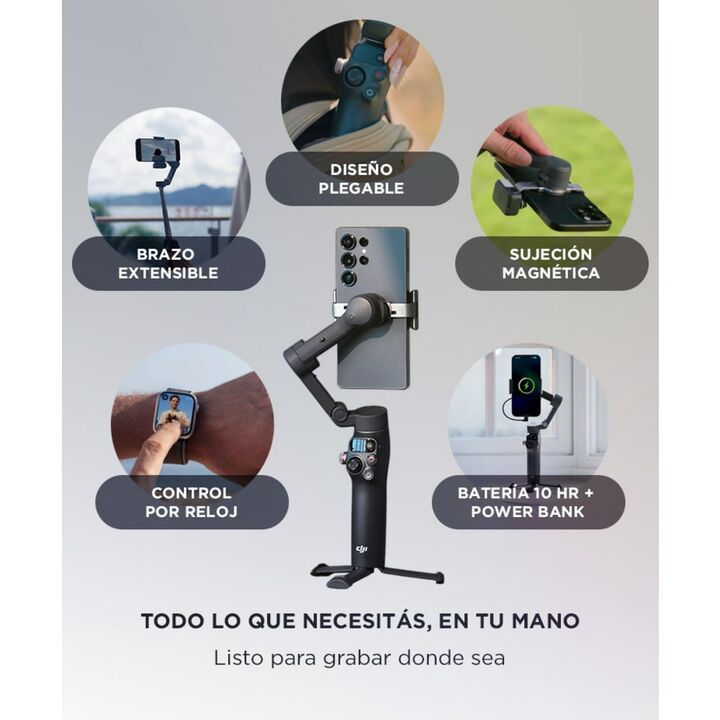 DISEÑO PLEGABLE

BRAZO EXTENSIBLE

SUJECIÓN MAGNÉTICA

CONTROL POR RELOJ

BATERÍA 10 HR + POWER BANK

dji

TODO LO QUE NECESITÁS, EN TU MANO

Listo para grabar donde sea