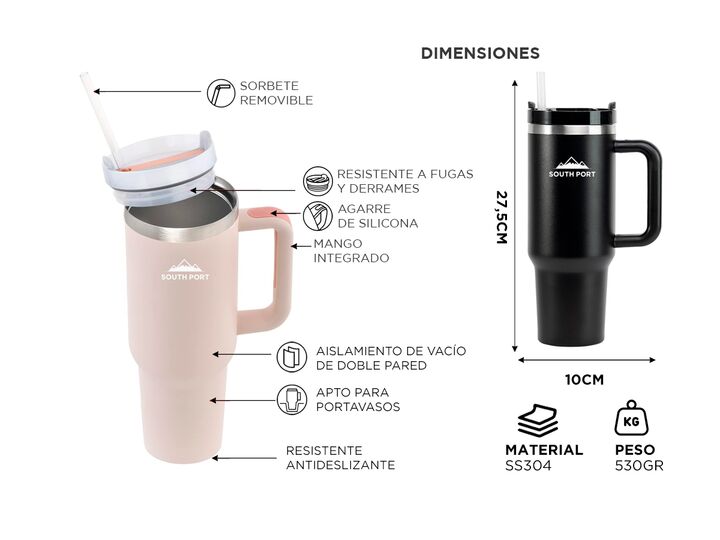 SORBETE REMOVIBLE

RESISTENTE A FUGAS Y DERRAMES

AGARRE DE SILICONA

MANGO INTEGRADO

SOUTH PORT

AISLAMIENTO DE VACÍO DE DOBLE PARED

APTO PARA PORTAVASOS

RESISTENTE ANTIDESLIZANTE

DIMENSIONES

SOUTH PORT

27,5CM

10CM

MATERIAL
SS304

KG
PESO
530GR