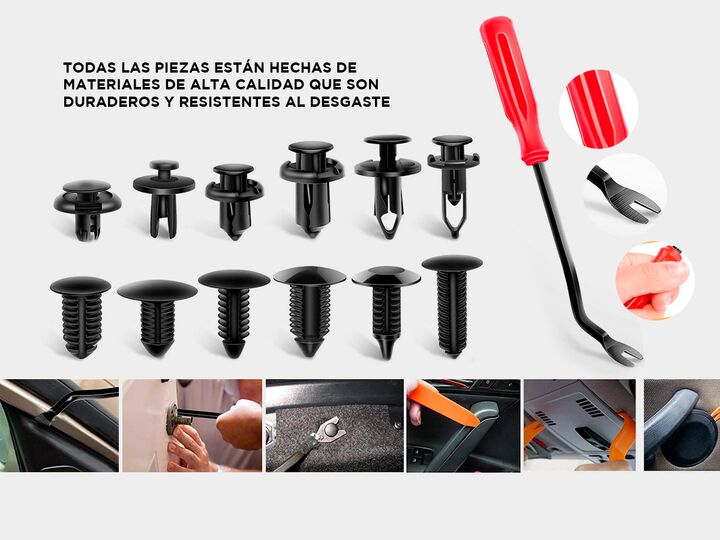 TODAS LAS PIEZAS ESTÁN HECHAS DE MATERIALES DE ALTA CALIDAD QUE SON DURADEROS Y RESISTENTES AL DESGASTE