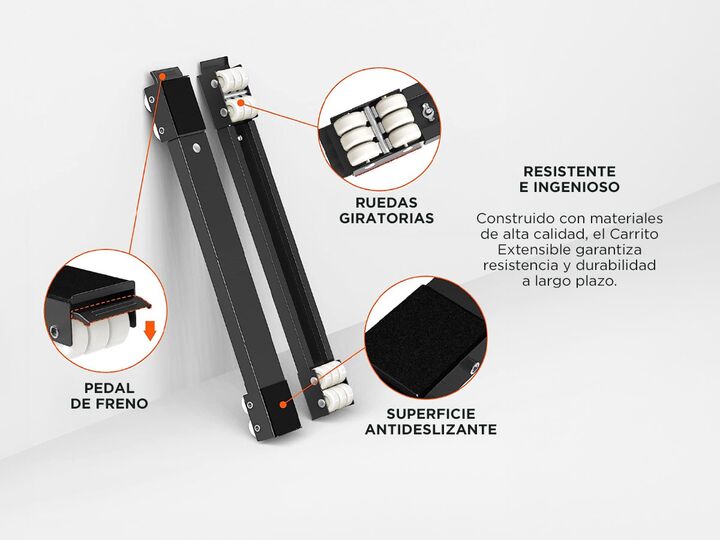 RUEDAS GIRATORIAS

RESISTENTE E INGENIOSO

Construido con materiales de alta calidad, el Carrito Extensible garantiza resistencia y durabilidad a largo plazo.

PEDAL DE FRENO

SUPERFICIE ANTIDESLIZANTE