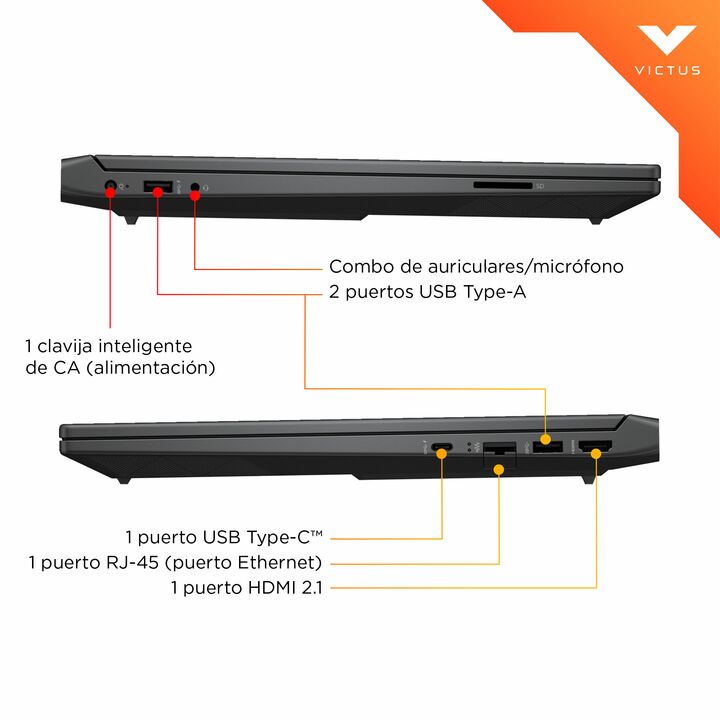 VICTUS

SD

Combo de auriculares/micrófono
2 puertos USB Type-A

1 clavija inteligente de CA (alimentación)

1 puerto USB Type-C™
1 puerto RJ-45 (puerto Ethernet)
1 puerto HDMI 2.1