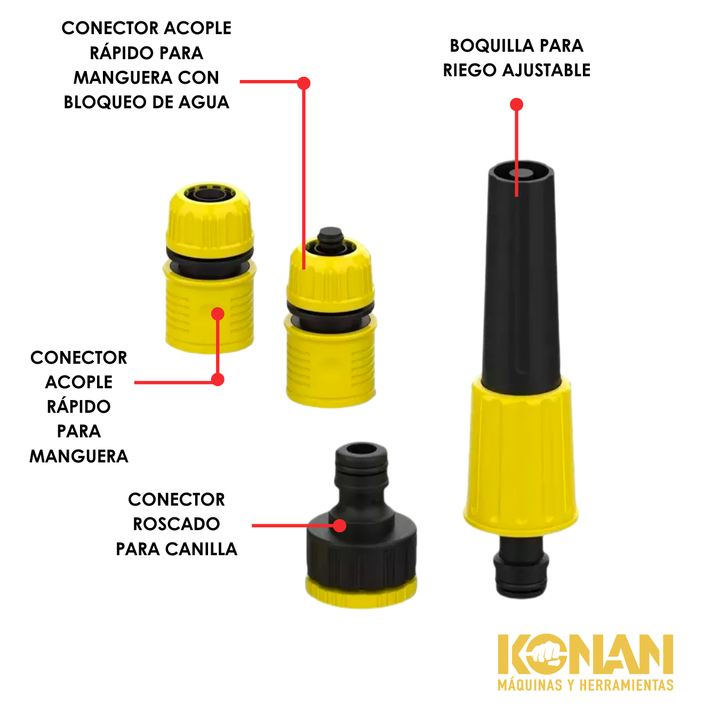 CONECTOR ACOPLE RÁPIDO PARA MANGUERA CON BLOQUEO DE AGUA

BOQUILLA PARA RIEGO AJUSTABLE

CONECTOR ACOPLE RÁPIDO PARA MANGUERA

CONECTOR ROSCADO PARA CANILLA

KONAN
MÁQUINAS Y HERRAMIENTAS