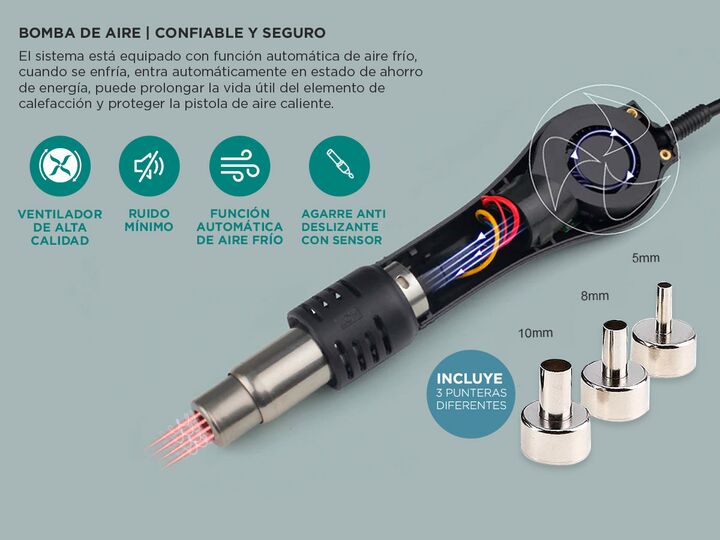 BOMBA DE AIRE | CONFIABLE Y SEGURO

El sistema está equipado con función automática de aire frío, cuando se enfría, entra automáticamente en estado de ahorro de energía, puede prolongar la vida útil del elemento de calefacción y proteger la pistola de aire caliente.

VENTILADOR DE ALTA CALIDAD

RUIDO MÍNIMO

FUNCIÓN AUTOMÁTICA DE AIRE FRÍO

AGARRE ANTI DESLIZANTE CON SENSOR

5mm

8mm

10mm

INCLUYE 3 PUNTERAS DIFERENTES