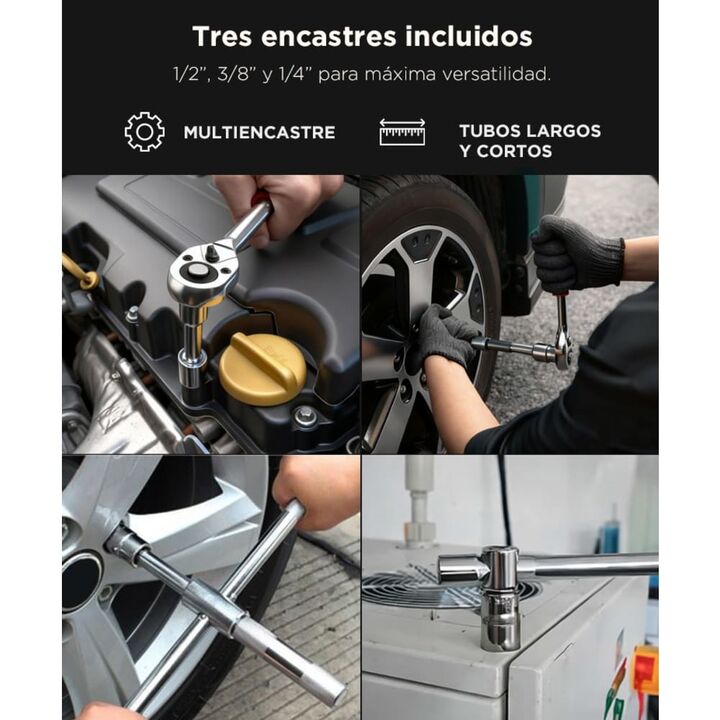 Tres encastres incluidos

1/2", 3/8" y 1/4" para máxima versatilidad.

MULTIENCASTRE

TUBOS LARGOS Y CORTOS