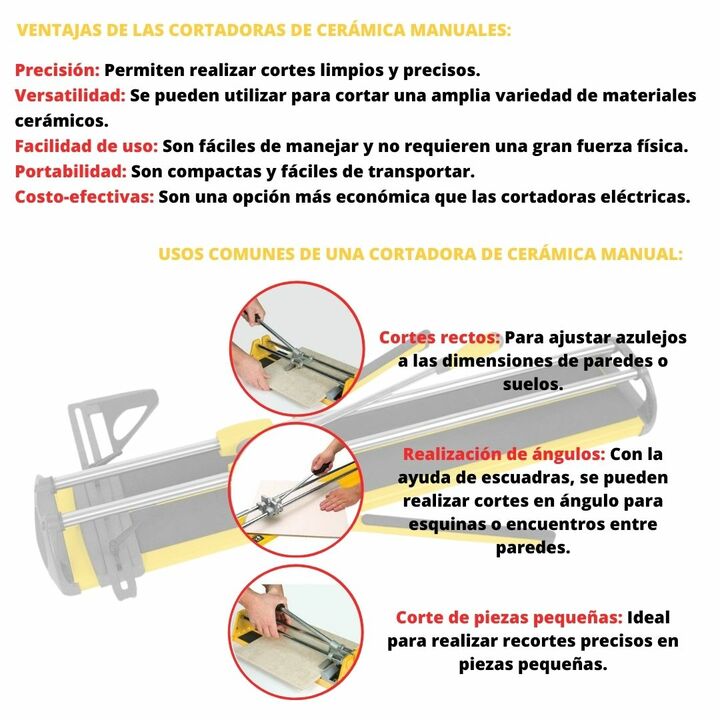 VENTAJAS DE LAS CORTADORAS DE CERÁMICA MANUALES:

Precisión: Permiten realizar cortes limpios y precisos.
Versatilidad: Se pueden utilizar para cortar una amplia variedad de materiales cerámicos.
Facilidad de uso: Son fáciles de manejar y no requieren una gran fuerza física.
Portabilidad: Son compactas y fáciles de transportar.
Costo-efectivas: Son una opción más económica que las cortadoras eléctricas.

USOS COMUNES DE UNA CORTADORA DE CERÁMICA MANUAL:

Cortes rectos: Para ajustar azulejos a las dimensiones de paredes o suelos.

Realización de ángulos: Con la ayuda de escuadras, se pueden realizar cortes en ángulo para esquinas o encuentros entre paredes.

Corte de piezas pequeñas: Ideal para realizar recortes precisos en piezas pequeñas.