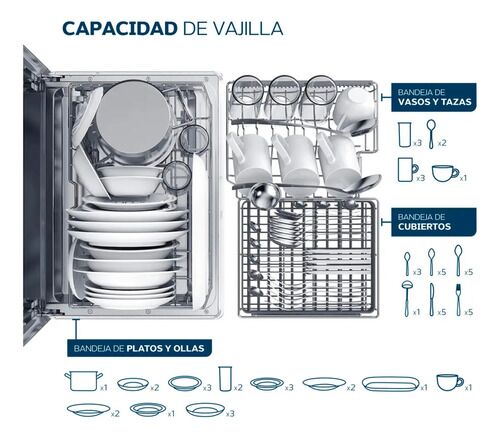 CAPACIDAD DE VAJILLA

BANDEJA DE VASOS Y TAZAS

x3 x2

x3 x1

BANDEJA DE CUBIERTOS

x3 x5 x5

x1 x5 x5

BANDEJA DE PLATOS Y OLLAS

x1 x2 x3 x2 x3 x2 x1 x1

x2 x1 x3