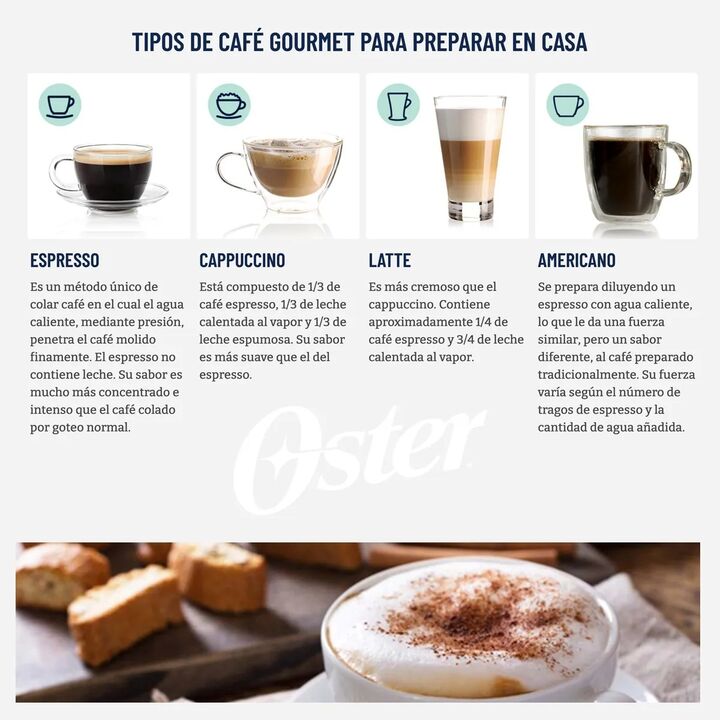 TIPOS DE CAFÉ GOURMET PARA PREPARAR EN CASA

ESPRESSO

Es un método único de colar café en el cual el agua caliente, mediante presión, penetra el café molido finamente. El espresso no contiene leche. Su sabor es mucho más concentrado e intenso que el café colado por goteo normal.

CAPPUCCINO

Está compuesto de 1/3 de café espresso, 1/3 de leche calentada al vapor y 1/3 de leche espumosa. Su sabor es más suave que el del espresso.

LATTE

Es más cremoso que el cappuccino. Contiene aproximadamente 1/4 de café espresso y 3/4 de leche calentada al vapor.

AMERICANO

Se prepara diluyendo un espresso con agua caliente, lo que le da una fuerza similar, pero un sabor diferente, al café preparado tradicionalmente. Su fuerza varía según el número de tragos de espresso y la cantidad de agua añadida.

Oster