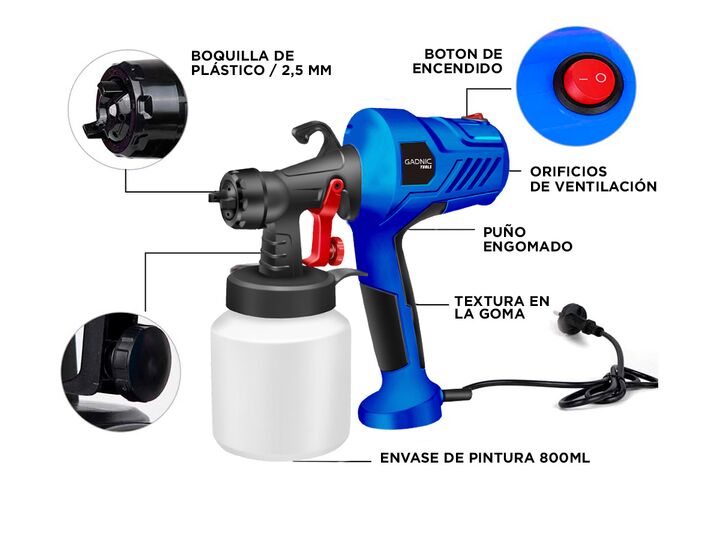 BOQUILLA DE PLÁSTICO / 2,5 MM

BOTON DE ENCENDIDO

GADNIC TOOLS

ORIFICIOS DE VENTILACIÓN

PUÑO ENGOMADO

TEXTURA EN LA GOMA

ENVASE DE PINTURA 800ML