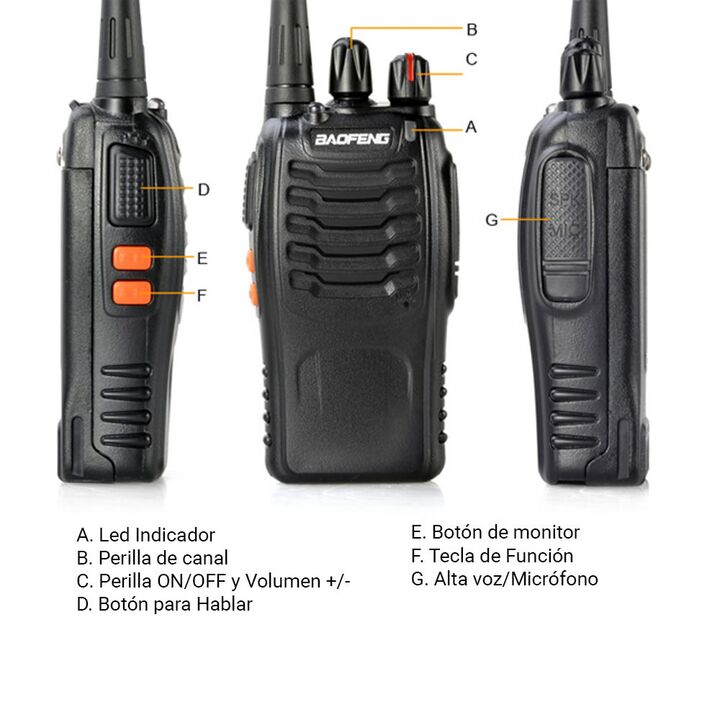 B
C
A
BAOFENG
D
E
F
G
SPK
MIC

A. Led Indicador
B. Perilla de canal
C. Perilla ON/OFF y Volumen +/-
D. Botón para Hablar

E. Botón de monitor
F. Tecla de Función
G. Alta voz/Micrófono