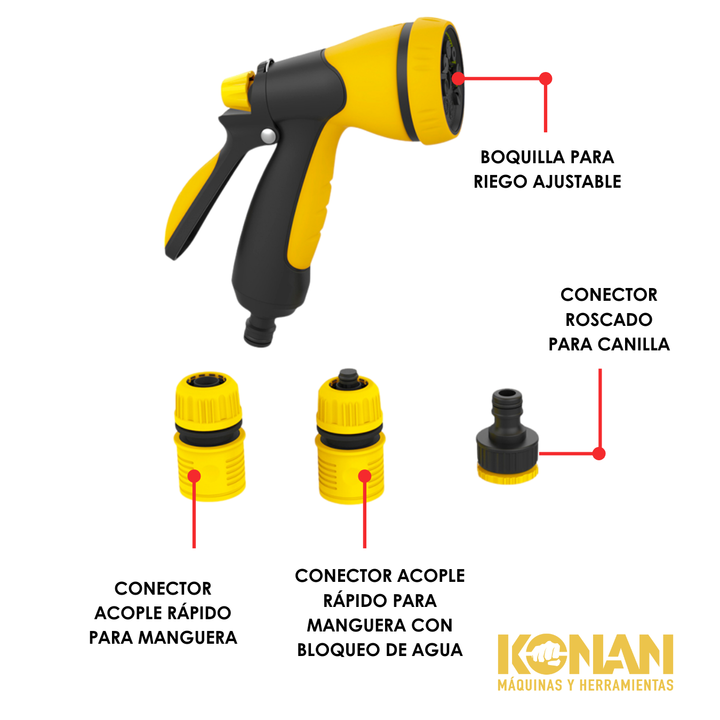 BOQUILLA PARA RIEGO AJUSTABLE

CONECTOR ROSCADO PARA CANILLA

CONECTOR ACOPLE RÁPIDO PARA MANGUERA

CONECTOR ACOPLE RÁPIDO PARA MANGUERA CON BLOQUEO DE AGUA

KONAN
MÁQUINAS Y HERRAMIENTAS