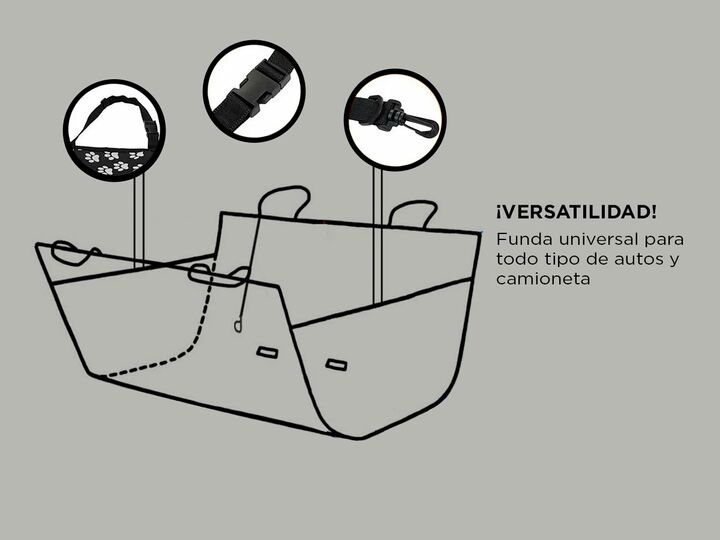 ¡VERSATILIDAD!

Funda universal para todo tipo de autos y camioneta