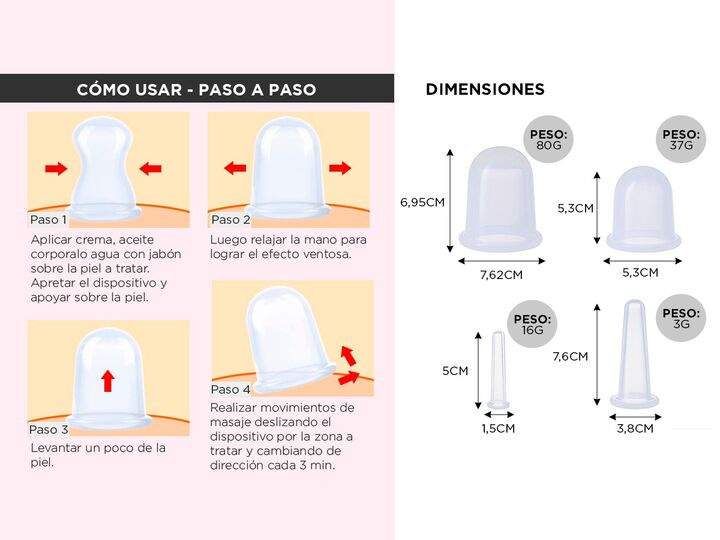 CÓMO USAR - PASO A PASO

Paso 1

Aplicar crema, aceite corporalo agua con jabón sobre la piel a tratar. Apretar el dispositivo y apoyar sobre la piel.

Paso 2

Luego relajar la mano para lograr el efecto ventosa.

Paso 3

Levantar un poco de la piel.

Paso 4

Realizar movimientos de masaje deslizando el dispositivo por la zona a tratar y cambiando de dirección cada 3 min.

DIMENSIONES

PESO: 80G

6,95CM

7,62CM

PESO: 37G

5,3CM

5,3CM

PESO: 16G

5CM

1,5CM

PESO: 3G

7,6CM

3,8CM