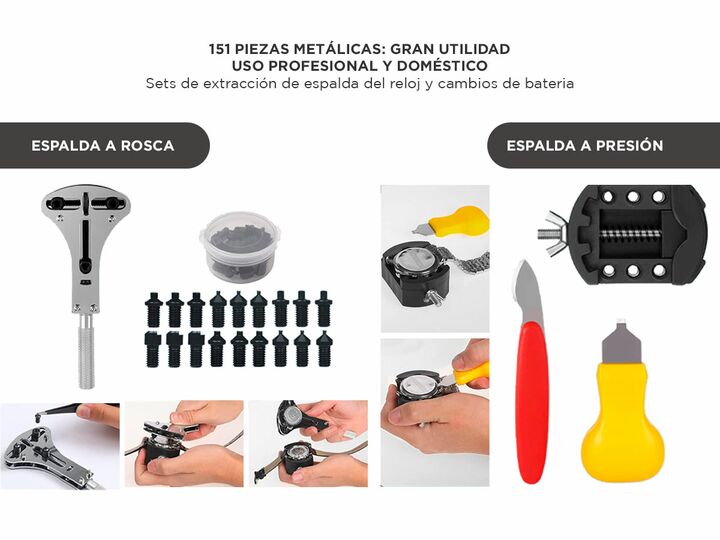 151 PIEZAS METÁLICAS: GRAN UTILIDAD
USO PROFESIONAL Y DOMÉSTICO
Sets de extracción de espalda del reloj y cambios de bateria

ESPALDA A ROSCA

ESPALDA A PRESIÓN