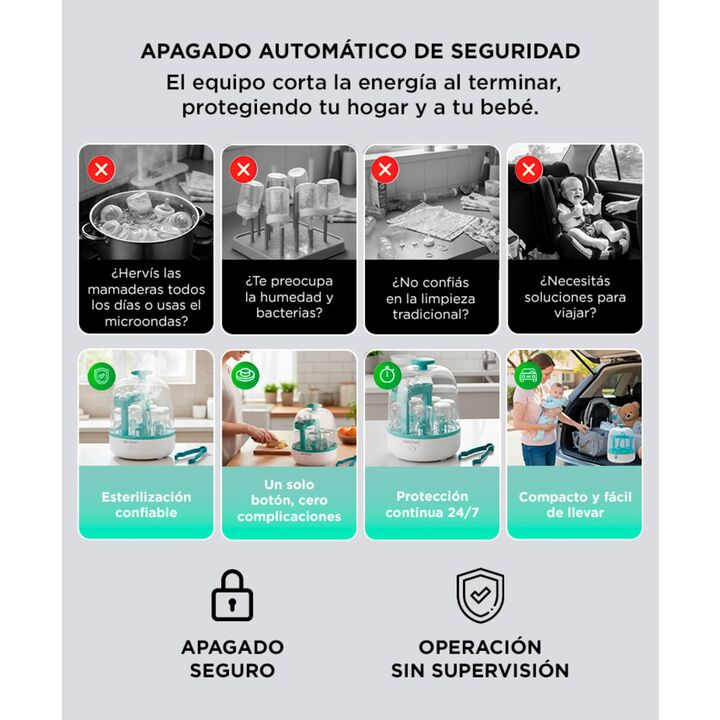 APAGADO AUTOMÁTICO DE SEGURIDAD

El equipo corta la energía al terminar, protegiendo tu hogar y a tu bebé.

¿Hervís las mamaderas todos los días o usas el microondas?

¿Te preocupa la humedad y bacterias?

¿No confiás en la limpieza tradicional?

¿Necesitás soluciones para viajar?

Esterilización confiable

Un solo botón, cero complicaciones

Protección continua 24/7

Compacto y fácil de llevar

APAGADO SEGURO

OPERACIÓN SIN SUPERVISIÓN