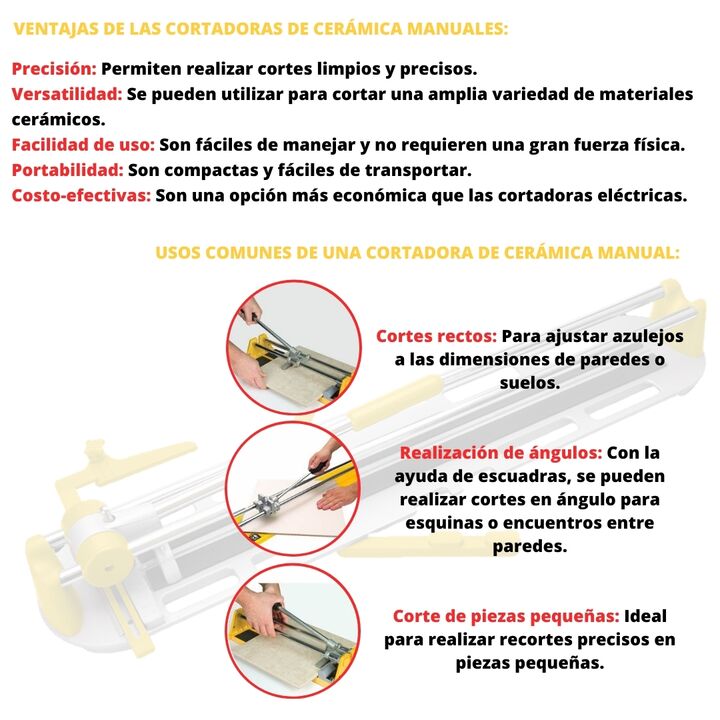 VENTAJAS DE LAS CORTADORAS DE CERÁMICA MANUALES:

Precisión: Permiten realizar cortes limpios y precisos.
Versatilidad: Se pueden utilizar para cortar una amplia variedad de materiales cerámicos.
Facilidad de uso: Son fáciles de manejar y no requieren una gran fuerza física.
Portabilidad: Son compactas y fáciles de transportar.
Costo-efectivas: Son una opción más económica que las cortadoras eléctricas.

USOS COMUNES DE UNA CORTADORA DE CERÁMICA MANUAL:

Cortes rectos: Para ajustar azulejos a las dimensiones de paredes o suelos.

Realización de ángulos: Con la ayuda de escuadras, se pueden realizar cortes en ángulo para esquinas o encuentros entre paredes.

Corte de piezas pequeñas: Ideal para realizar recortes precisos en piezas pequeñas.