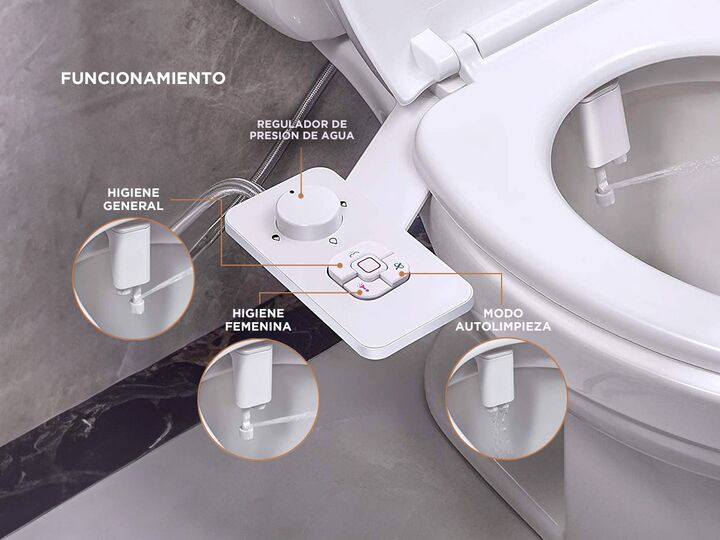 FUNCIONAMIENTO

REGULADOR DE PRESIÓN DE AGUA

HIGIENE GENERAL

HIGIENE FEMENINA

MODO AUTOLIMPIEZA