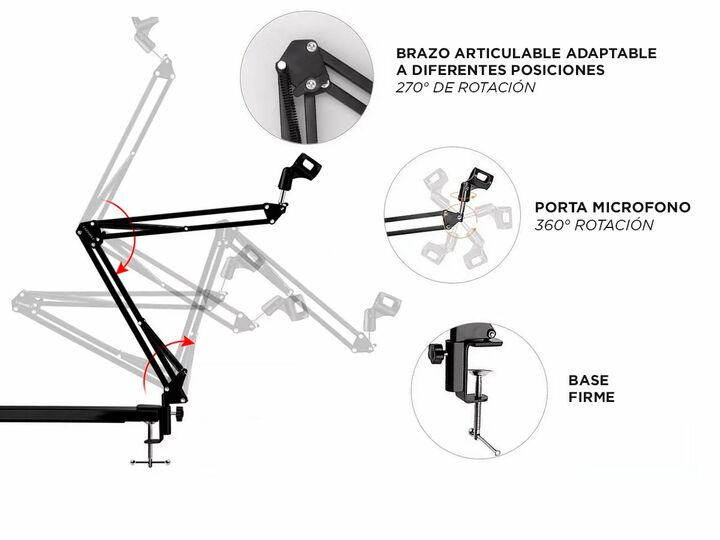 BRAZO ARTICULABLE ADAPTABLE A DIFERENTES POSICIONES
270° DE ROTACIÓN

PORTA MICROFONO
360° ROTACIÓN

BASE
FIRME