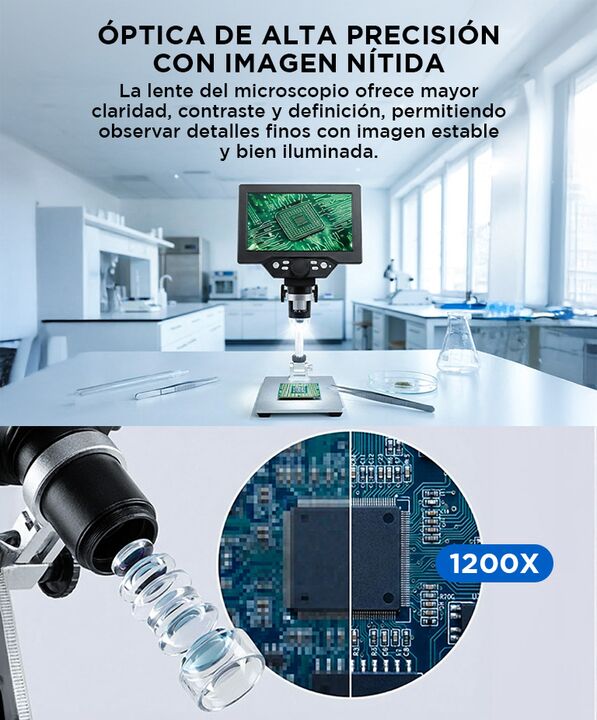 ÓPTICA DE ALTA PRECISIÓN CON IMAGEN NÍTIDA

La lente del microscopio ofrece mayor claridad, contraste y definición, permitiendo observar detalles finos con imagen estable y bien iluminada.

1200X