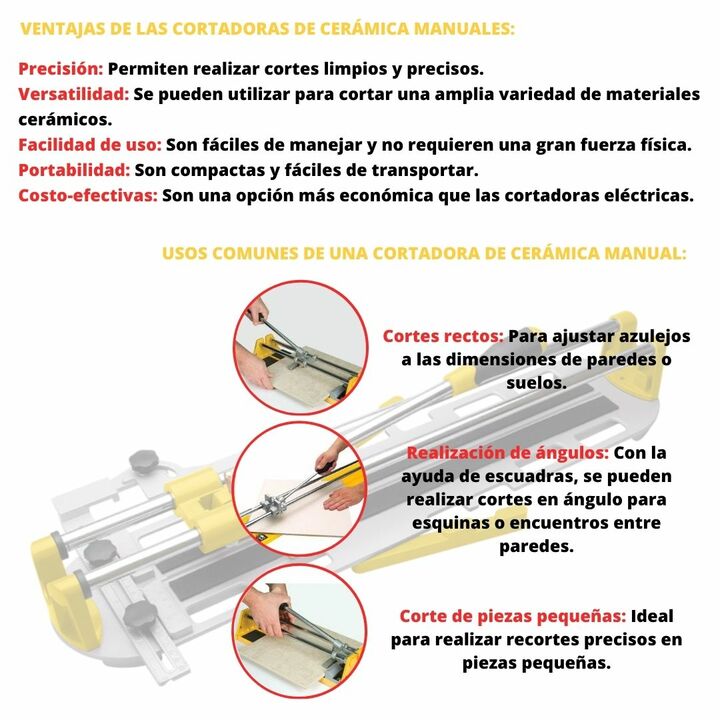 VENTAJAS DE LAS CORTADORAS DE CERÁMICA MANUALES:

Precisión: Permiten realizar cortes limpios y precisos.
Versatilidad: Se pueden utilizar para cortar una amplia variedad de materiales cerámicos.
Facilidad de uso: Son fáciles de manejar y no requieren una gran fuerza física.
Portabilidad: Son compactas y fáciles de transportar.
Costo-efectivas: Son una opción más económica que las cortadoras eléctricas.

USOS COMUNES DE UNA CORTADORA DE CERÁMICA MANUAL:

Cortes rectos: Para ajustar azulejos a las dimensiones de paredes o suelos.

Realización de ángulos: Con la ayuda de escuadras, se pueden realizar cortes en ángulo para esquinas o encuentros entre paredes.

Corte de piezas pequeñas: Ideal para realizar recortes precisos en piezas pequeñas.