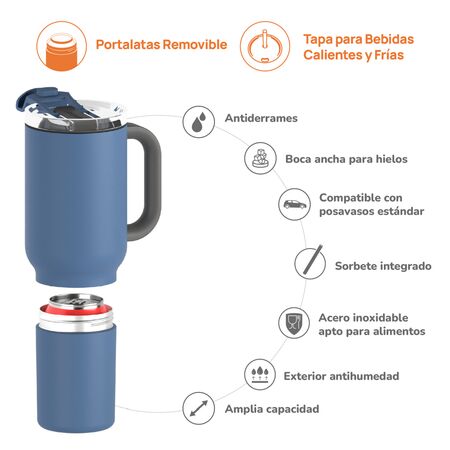 Portalatas Removible

Tapa para Bebidas Calientes y Frías

Antiderrames

Boca ancha para hielos

Compatible con posavasos estándar

Sorbete integrado

Acero inoxidable apto para alimentos

Exterior antihumedad

Amplia capacidad