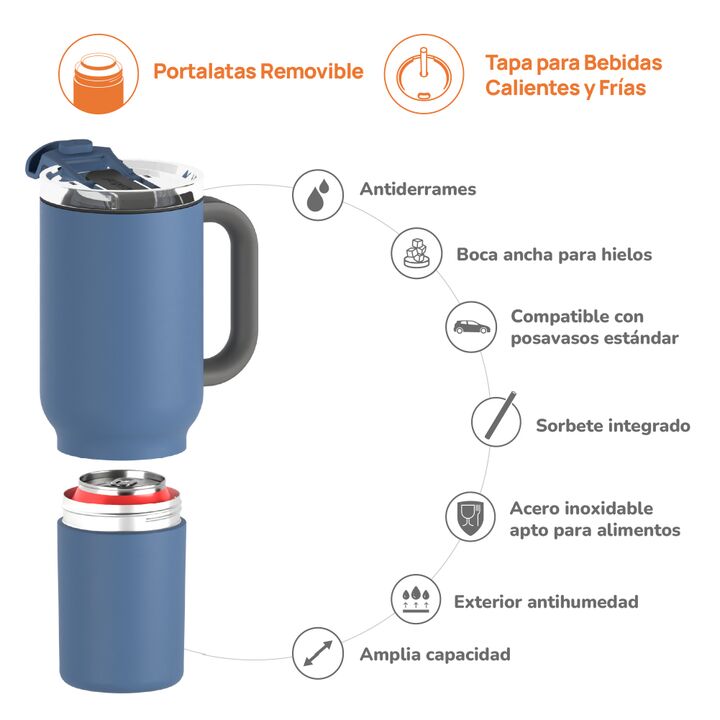 Portalatas Removible

Tapa para Bebidas Calientes y Frías

Antiderrames

Boca ancha para hielos

Compatible con posavasos estándar

Sorbete integrado

Acero inoxidable apto para alimentos

Exterior antihumedad

Amplia capacidad